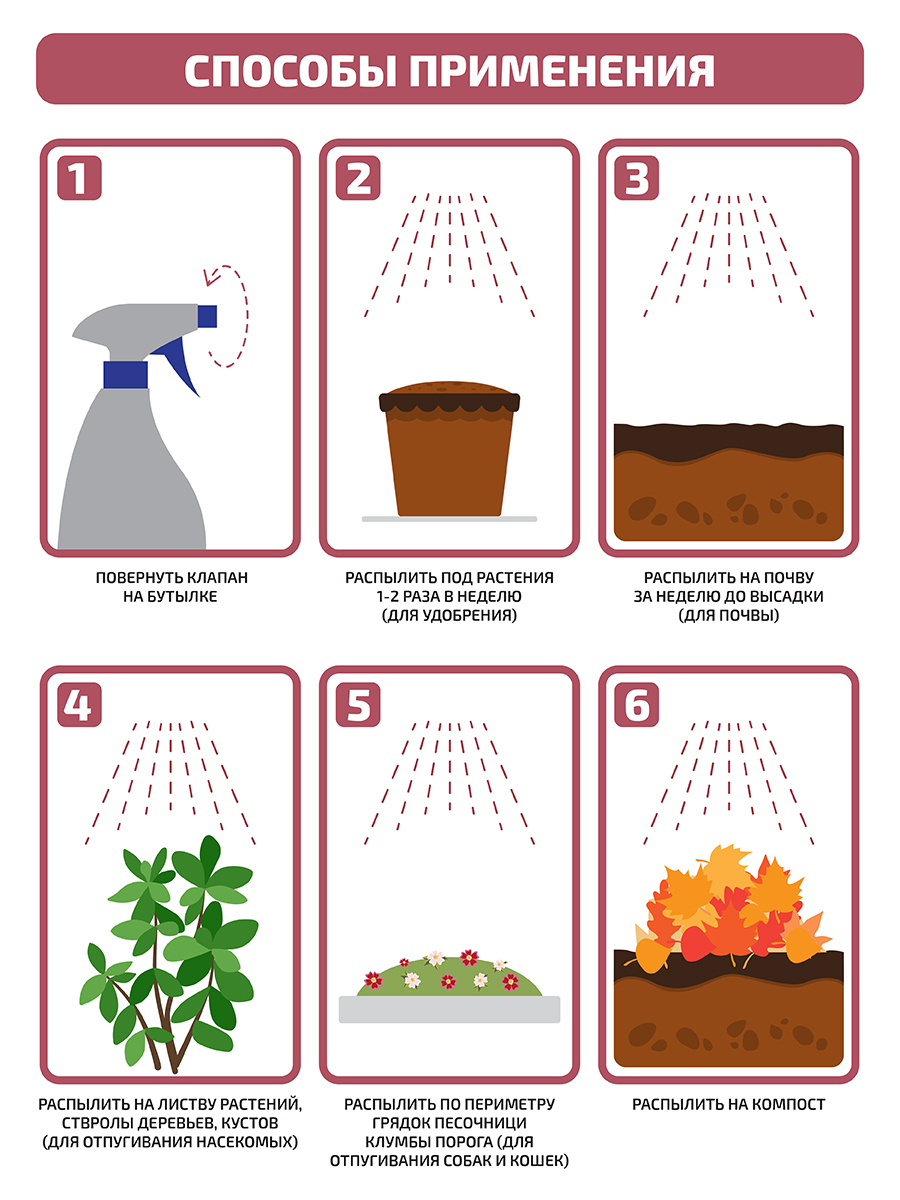 СПОСОБЫ ПРИМЕНЕНИЯ

1

ПОВЕРНУТЬ КЛАПАН НА БУТЫЛКЕ

2

РАСПЫЛИТЬ ПОД РАСТЕНИЯ 1-2 РАЗА В НЕДЕЛЮ (ДЛЯ УДОБРЕНИЯ)

3

РАСПЫЛИТЬ НА ПОЧВУ ЗА НЕДЕЛЮ ДО ВЫСАДКИ (ДЛЯ ПОЧВЫ)

4

РАСПЫЛИТЬ НА ЛИСТВУ РАСТЕНИЙ, СТВРОЛЫ ДЕРЕВЬЕВ, КУСТОВ (ДЛЯ ОТПУГИВАНИЯ НАСЕКОМЫХ)

5

РАСПЫЛИТЬ ПО ПЕРИМЕТРУ ГРЯДОК ПЕСОЧНИЦИ КЛУМБЫ ПОРОГА (ДЛЯ ОТПУГИВАНИЯ СОБАК И КОШЕК)

6

РАСПЫЛИТЬ НА КОМПОСТ